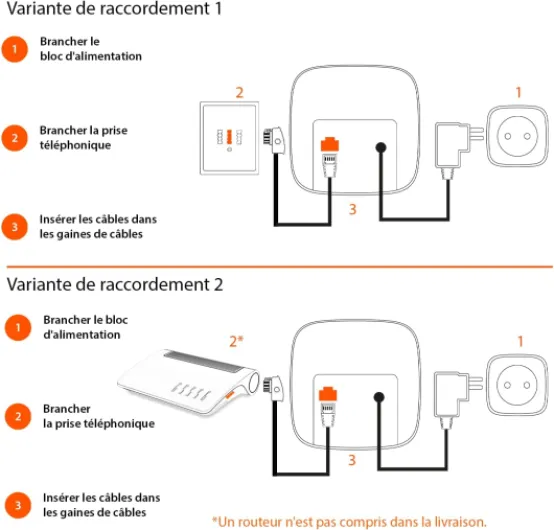 Variante de raccordement 1

1 Brancher le bloc d'alimentation

2 Brancher la prise téléphonique

3 Insérer les câbles dans les gaines de câbles

2

1

3

Variante de raccordement 2

1 Brancher le bloc d'alimentation

2 Brancher la prise téléphonique

3 Insérer les câbles dans les gaines de câbles

2*

1

3

*Un routeur n'est pas compris dans la livraison.