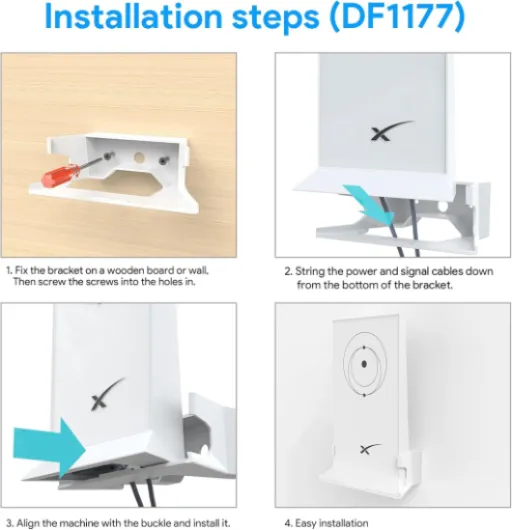 Installation steps (DF1177)

1. Fix the bracket on a wooden board or wall. Then screw the screws into the holes in.

2. String the power and signal cables down from the bottom of the bracket.

3. Align the machine with the buckle and install it.

4. Easy installation