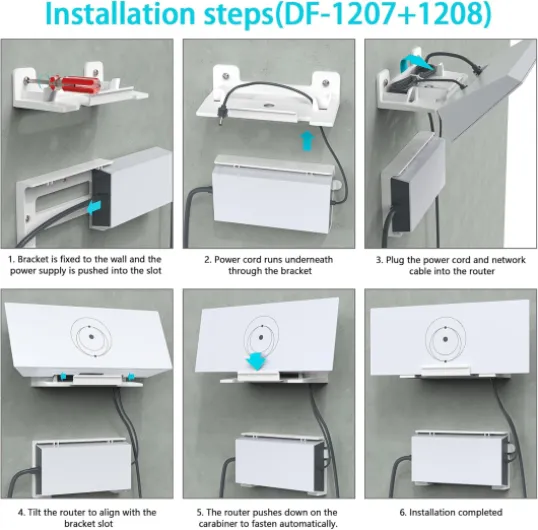 Installation steps(DF-1207+1208)

1. Bracket is fixed to the wall and the power supply is pushed into the slot

2. Power cord runs underneath through the bracket

3. Plug the power cord and network cable into the router

4. Tilt the router to align with the bracket slot

5. The router pushes down on the carabiner to fasten automatically.

6. Installation completed