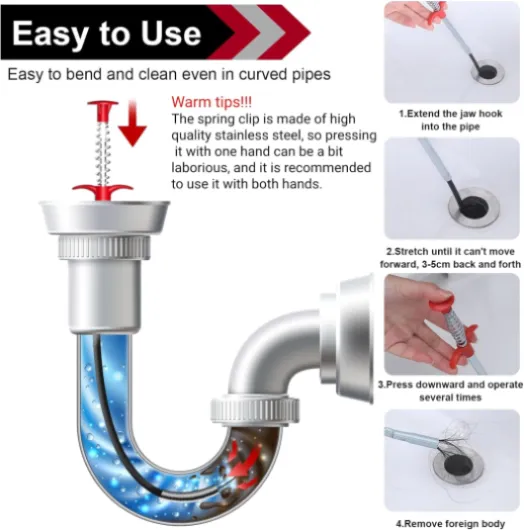 Easy to Use

Easy to bend and clean even in curved pipes

Warm tips!!!
The spring clip is made of high quality stainless steel, so pressing it with one hand can be a bit laborious, and it is recommended to use it with both hands.

1.Extend the jaw hook into the pipe

2.Stretch until it can't move forward, 3-5cm back and forth

3.Press downward and operate several times

4.Remove foreign body